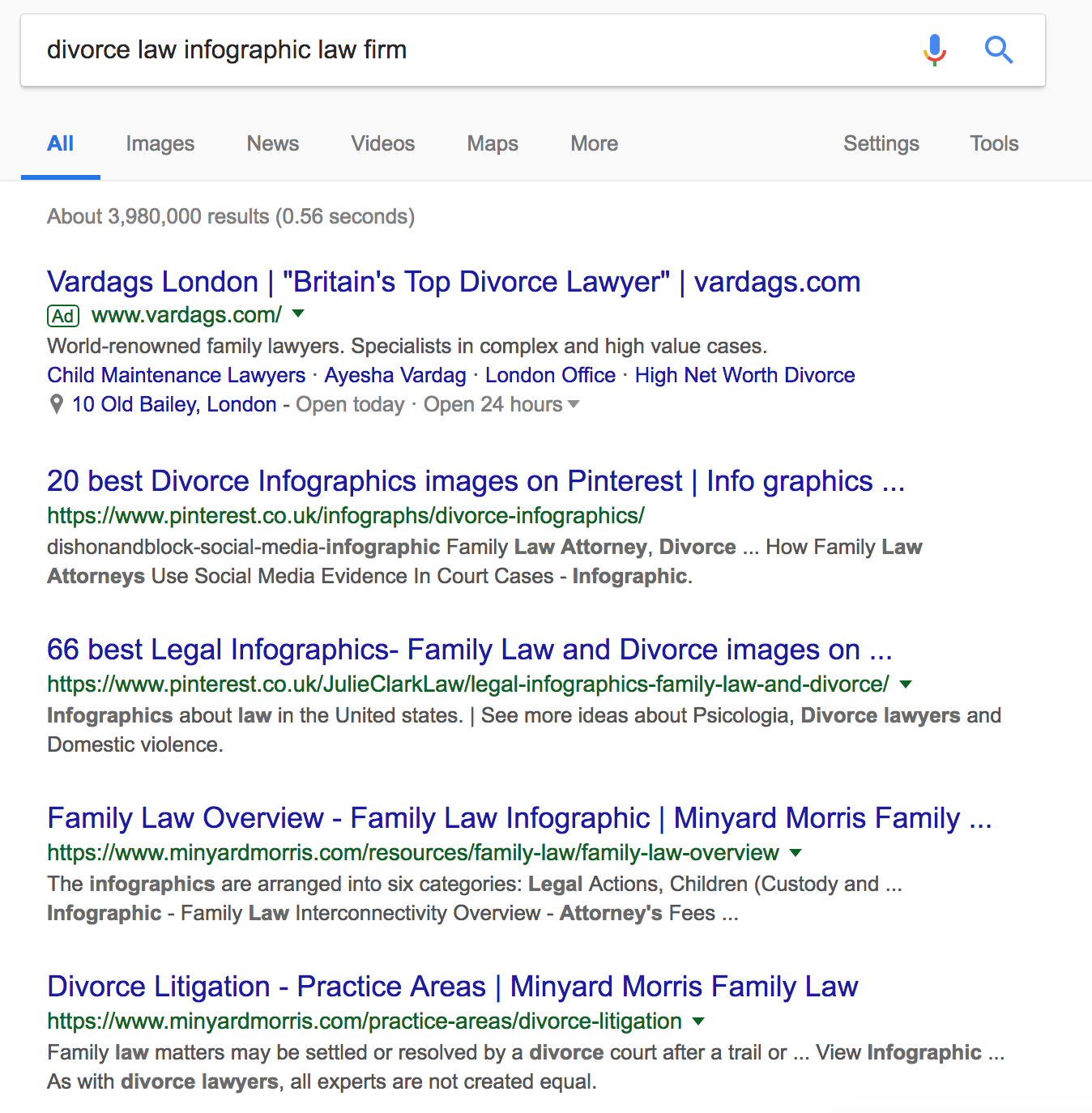 divorce law infographic law firm

All Images News Videos Maps More Settings Tools

About 3,980,000 results (0.56 seconds)

Vardags London | "Britain's Top Divorce Lawyer" | vardags.com
Ad www.vardags.com/
World-renowned family lawyers. Specialists in complex and high value cases.
Child Maintenance Lawyers · Ayesha Vardag · London Office · High Net Worth Divorce
10 Old Bailey, London - Open today · Open 24 hours

20 best Divorce Infographics images on Pinterest | Info graphics ...
https://www.pinterest.co.uk/infographs/divorce-infographics/
dishonandblock-social-media-infographic Family Law Attorney, Divorce ... How Family Law Attorneys Use Social Media Evidence In Court Cases - Infographic.

66 best Legal Infographics- Family Law and Divorce images on ...
https://www.pinterest.co.uk/JulieClarkLaw/legal-infographics-family-law-and-divorce/
Infographics about law in the United states. | See more ideas about Psicologia, Divorce lawyers and Domestic violence.

Family Law Overview - Family Law Infographic | Minyard Morris Family ...
https://www.minyardmorris.com/resources/family-law/family-law-overview
The infographics are arranged into six categories: Legal Actions, Children (Custody and ... Infographic - Family Law Interconnectivity Overview - Attorney's Fees ...

Divorce Litigation - Practice Areas | Minyard Morris Family Law
https://www.minyardmorris.com/practice-areas/divorce-litigation
Family law matters may be settled or resolved by a divorce court after a trail or ... View Infographic ... As with divorce lawyers, all experts are not created equal.