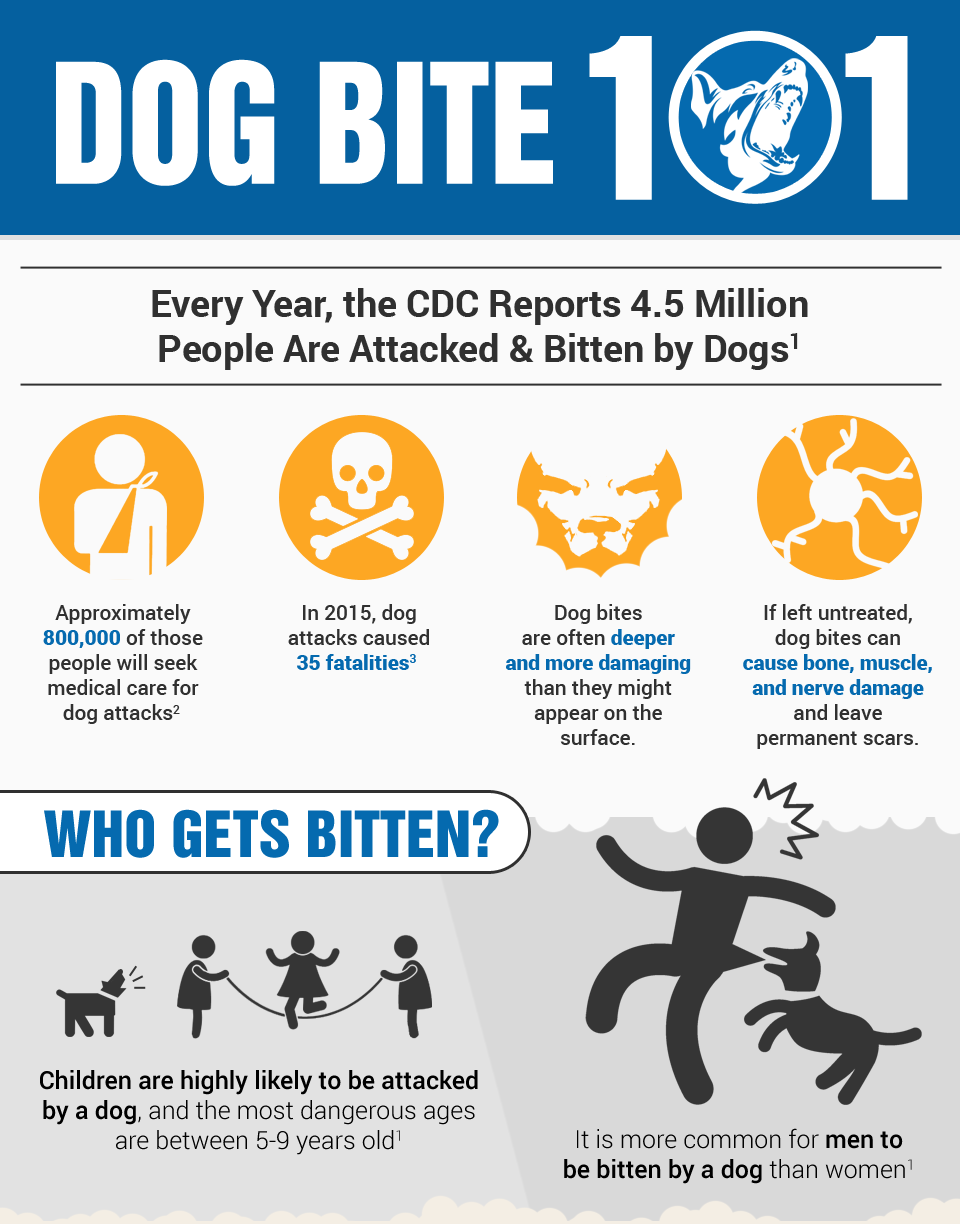 DOG BITE 101

Every Year, the CDC Reports 4.5 Million People Are Attacked & Bitten by Dogs$^1$

Approximately 800,000 of those people will seek medical care for dog attacks$^2$

In 2015, dog attacks caused 35 fatalities$^3$

Dog bites are often deeper and more damaging than they might appear on the surface.

If left untreated, dog bites can cause bone, muscle, and nerve damage and leave permanent scars.

WHO GETS BITTEN?

Children are highly likely to be attacked by a dog, and the most dangerous ages are between 5-9 years old$^1$

It is more common for men to be bitten by a dog than women$^1$