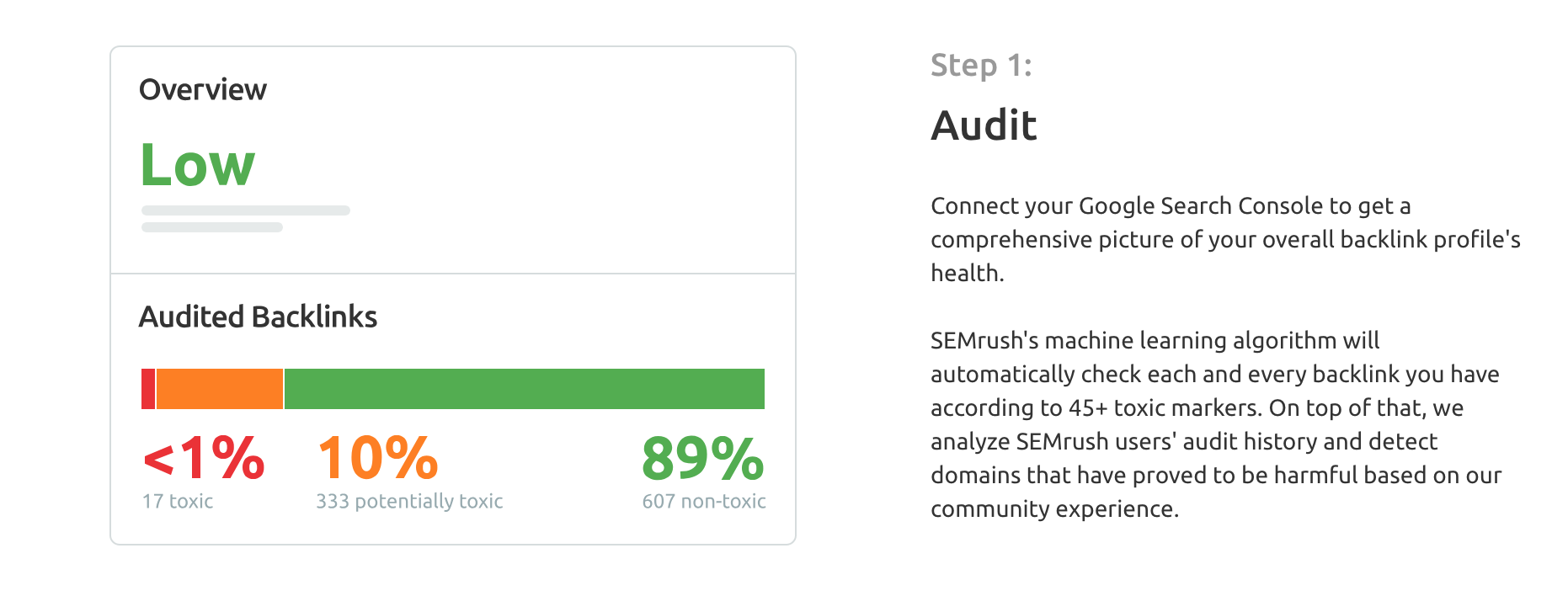 Overview

Low

Audited Backlinks

<1%
17 toxic

10%
333 potentially toxic

89%
607 non-toxic

Step 1:

Audit

Connect your Google Search Console to get a comprehensive picture of your overall backlink profile's health.

SEMrush's machine learning algorithm will automatically check each and every backlink you have according to 45+ toxic markers. On top of that, we analyze SEMrush users' audit history and detect domains that have proved to be harmful based on our community experience.